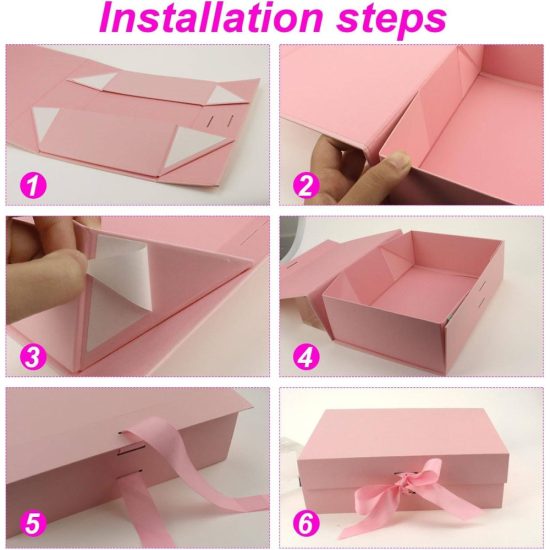 Installation steps

1

2

3

4

5

6